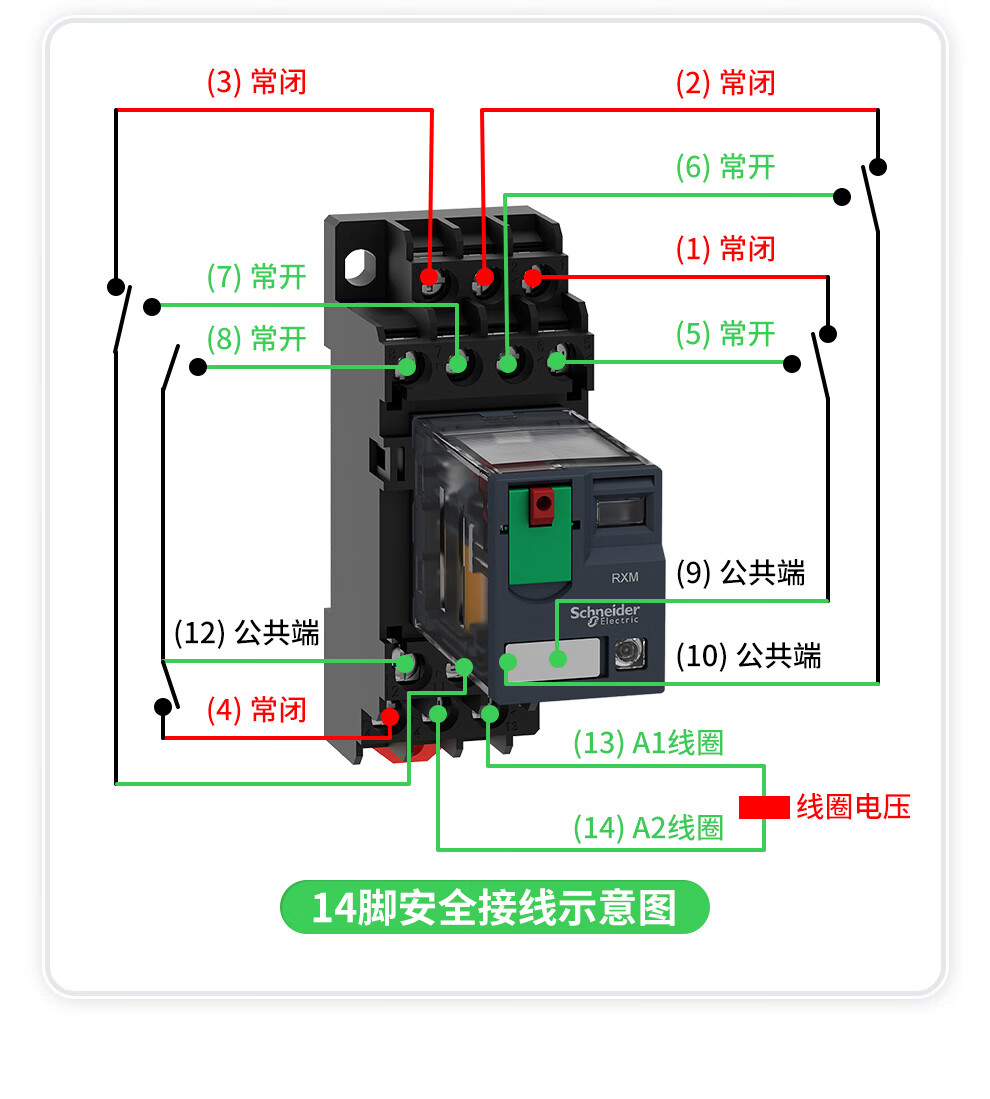 (3) 常闭

(2) 常闭

(6) 常开

(1) 常闭

(7) 常开

(8) 常开

(5) 常开

RXM

Schneider Electric

(9) 公共端

(12) 公共端

(10) 公共端

(4) 常闭

(13) A1线圈

线圈电压

(14) A2线圈

14脚安全接线示意图