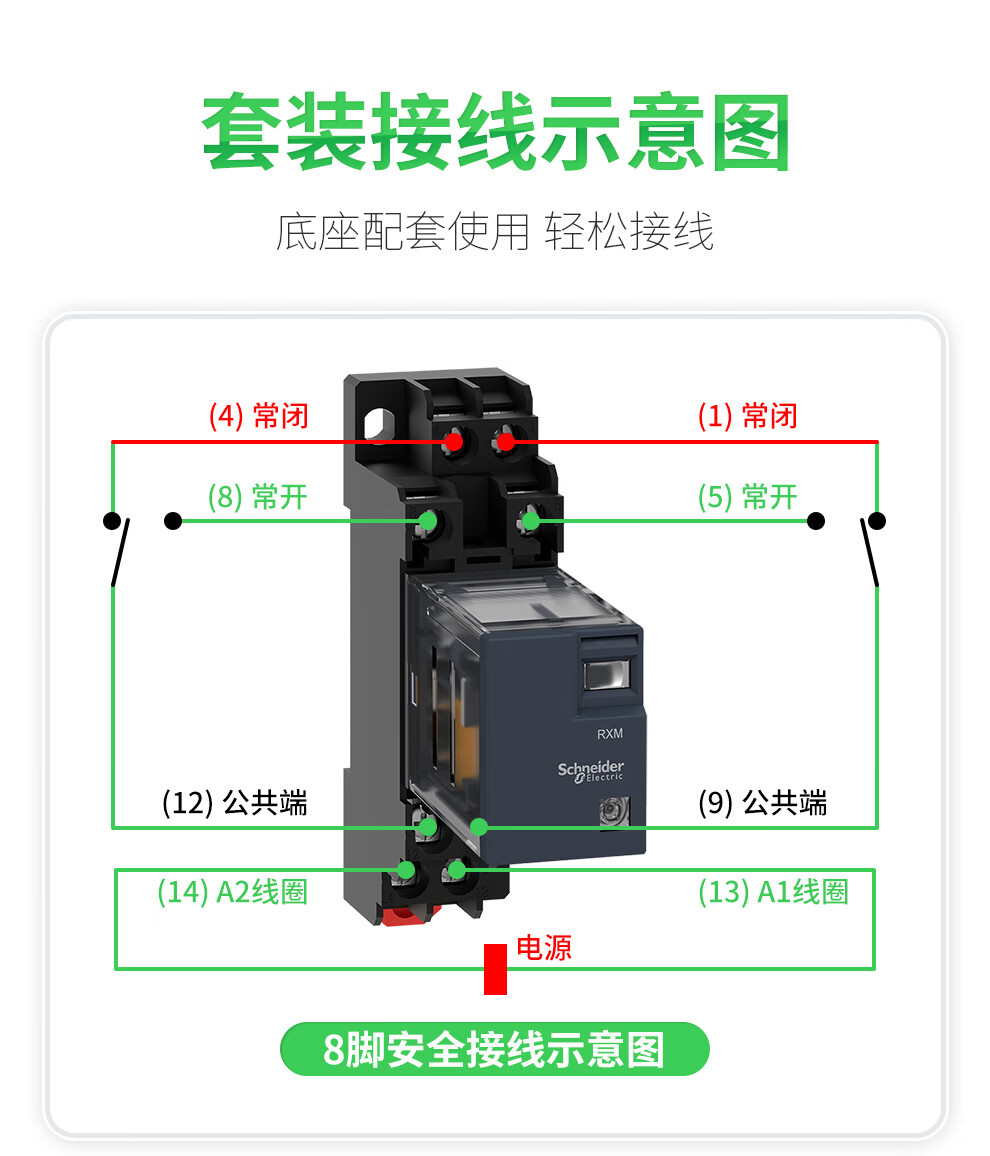 套装接线示意图

底座配套使用 轻松接线

(4) 常闭

(1) 常闭

(8) 常开

(5) 常开

RXM

Schneider Electric

(12) 公共端

(9) 公共端

(14) A2线圈

(13) A1线圈

电源

8脚安全接线示意图